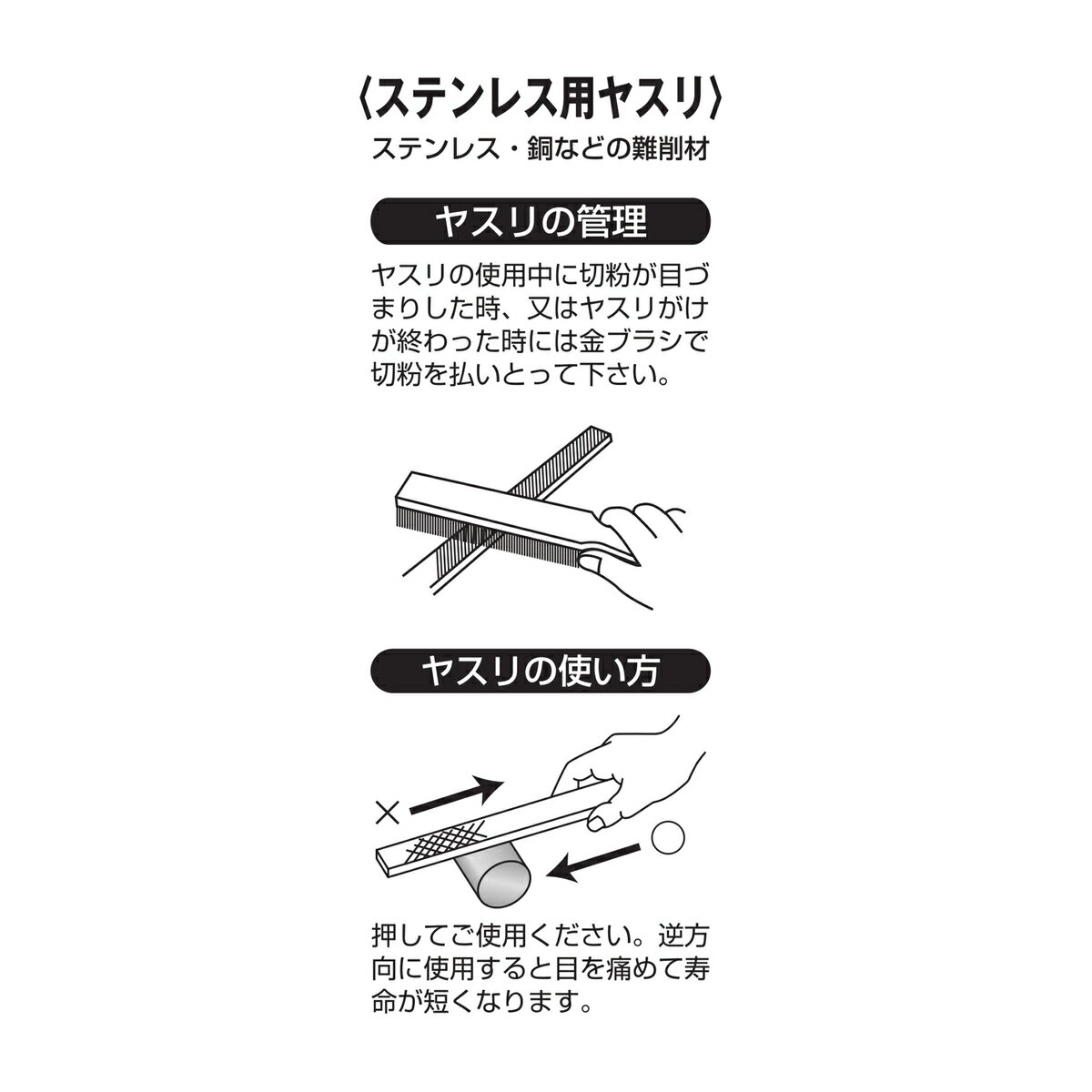 〈ステンレス用ヤスリ〉
ステンレス・銅などの難削材

ヤスリの管理

ヤスリの使用中に切粉が目づまりした時、又はヤスリがけが終わった時には金ブラシで切粉を払いとって下さい。

ヤスリの使い方

×

○

押してご使用ください。逆方向に使用すると目を痛めて寿命が短くなります。