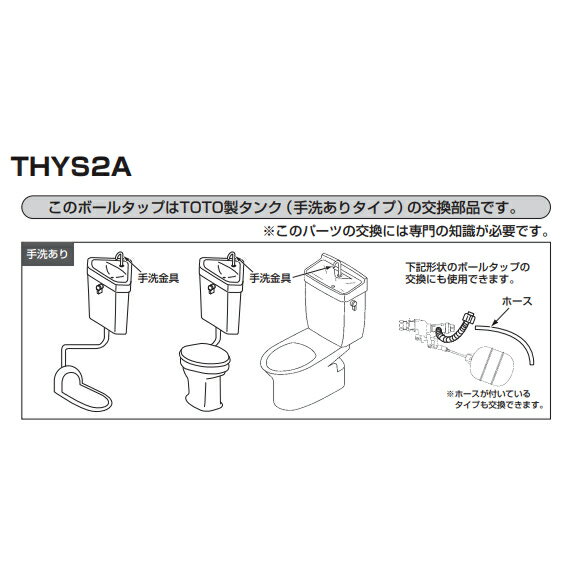 THYS2A

このボールタップはTOTO製タンク（手洗ありタイプ）の交換部品です。

※このパーツの交換には専門の知識が必要です。

手洗あり

手洗金具

手洗金具

下記形状のボールタップの交換にも使用できます。

ホース

※ホースが付いているタイプも交換できます。