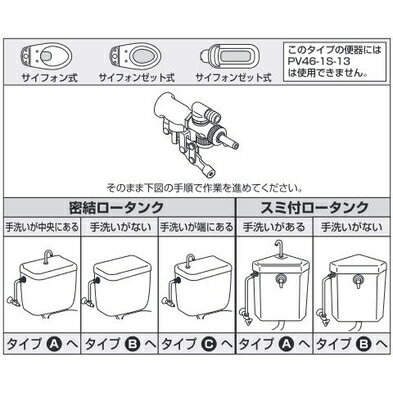 サイフォン式

サイフォンゼット式

サイフォンゼット式

このタイプの便器には PV46-1S-13 は使用できません。

そのまま下図の手順で作業を進めてください。

| 密結ロータンク | | | スミ付ロータンク | |
|---|---|---|---|---|
| 手洗いが中央にある | 手洗いがない | 手洗いが端にある | 手洗いがある | 手洗いがない |
| タイプ A へ | タイプ B へ | タイプ C へ | タイプ A へ | タイプ B へ |