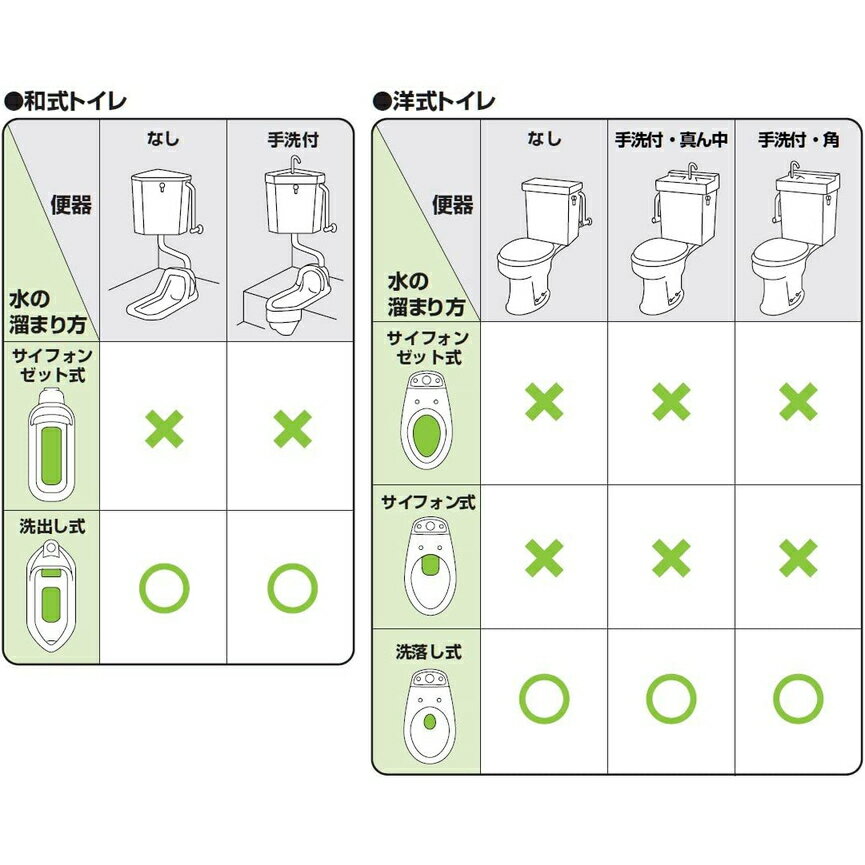 ●和式トイレ

| 便器 / 水の溜まり方 | なし | 手洗付 |
|---|---|---|
| サイフォンゼット式 | × | × |
| 洗出し式 | ○ | ○ |

●洋式トイレ

| 便器 / 水の溜まり方 | なし | 手洗付・真ん中 | 手洗付・角 |
|---|---|---|---|
| サイフォンゼット式 | × | × | × |
| サイフォン式 | × | × | × |
| 洗落し式 | ○ | ○ | ○ |