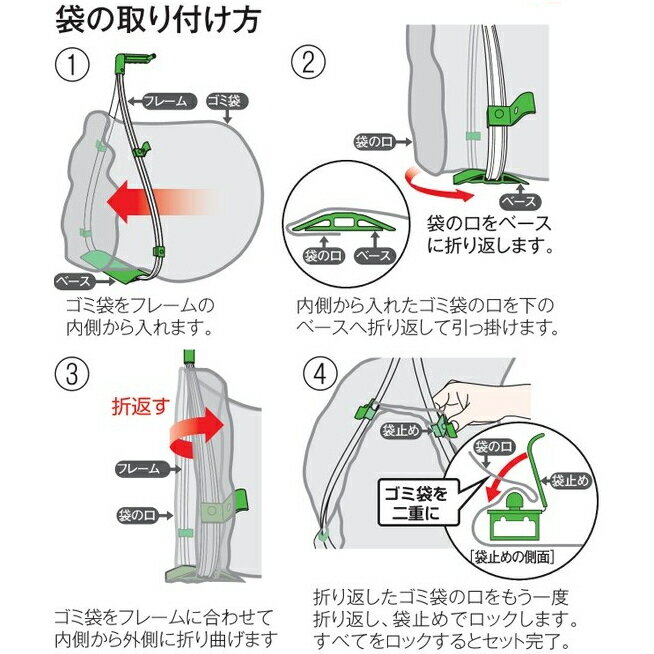 袋の取り付け方

①

フレーム

ゴミ袋

ベース

ゴミ袋をフレームの内側から入れます。

②

袋の口

ベース

袋の口をベースに折り返します。

袋の口

ベース

内側から入れたゴミ袋の口を下のベースへ折り返して引っ掛けます。

③

折返す

フレーム

袋の口

ゴミ袋をフレームに合わせて内側から外側に折り曲げます

④

袋止め

袋の口

袋止め

ゴミ袋を二重に

[袋止めの側面]

折り返したゴミ袋の口をもう一度折り返し、袋止めでロックします。すべてをロックするとセット完了。