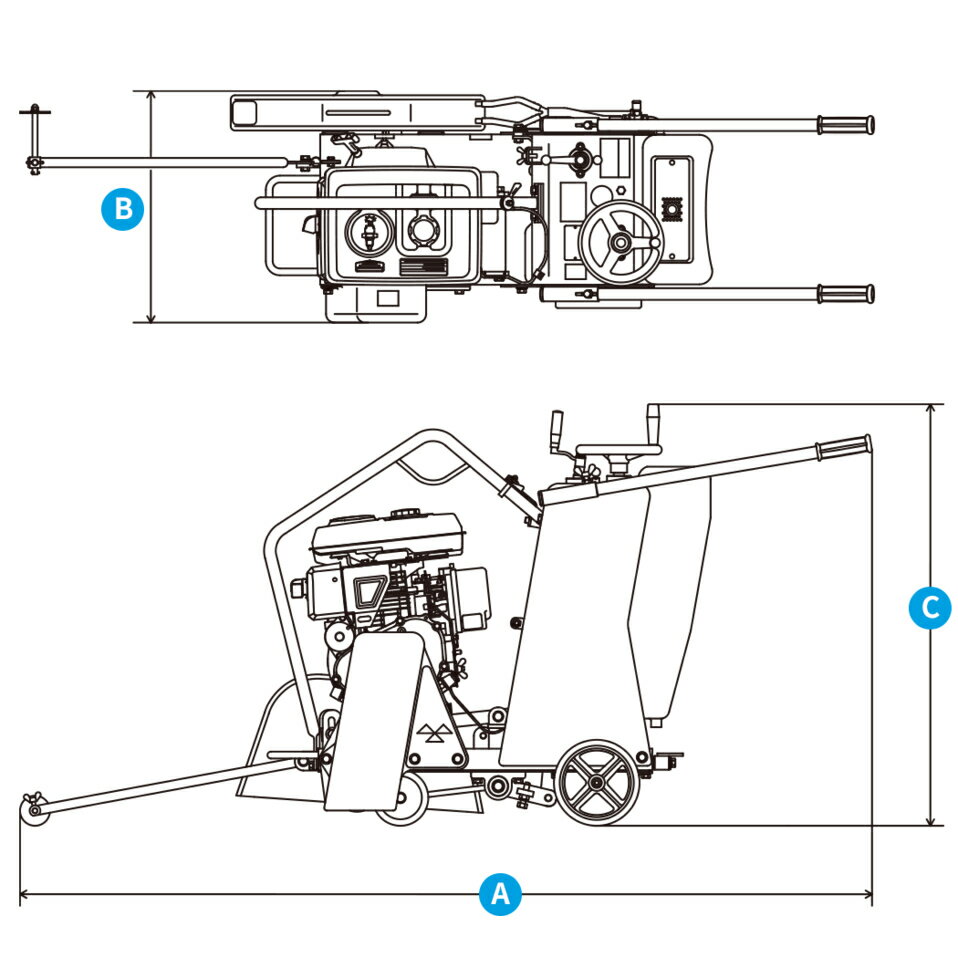 B

C

A