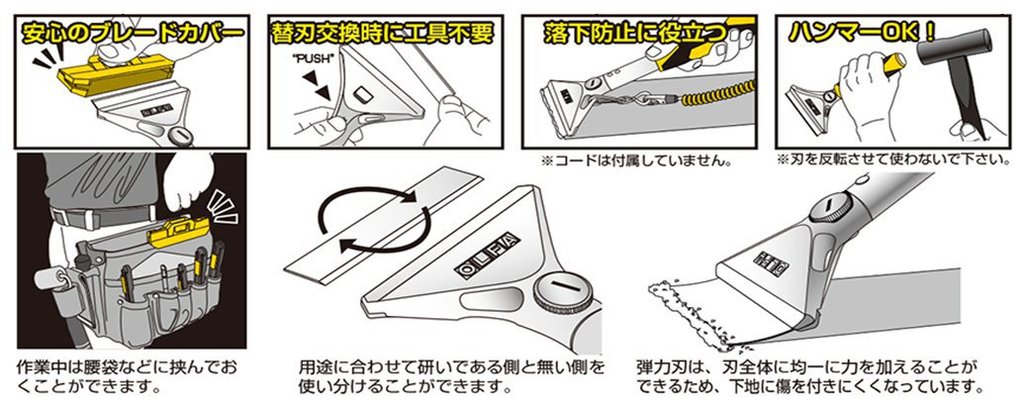 安心のブレードカバー

替刃交換時に工具不要

"PUSH"

落下防止に役立つ

※コードは付属していません。

ハンマーOK！

※刃を反転させて使わないで下さい。

OLFA

作業中は腰袋などに挟んでおくことができます。

用途に合わせて研いである側と無い側を使い分けることができます。

弾力刃は、刃全体に均一に力を加えることができるため、下地に傷を付きにくくなっています。