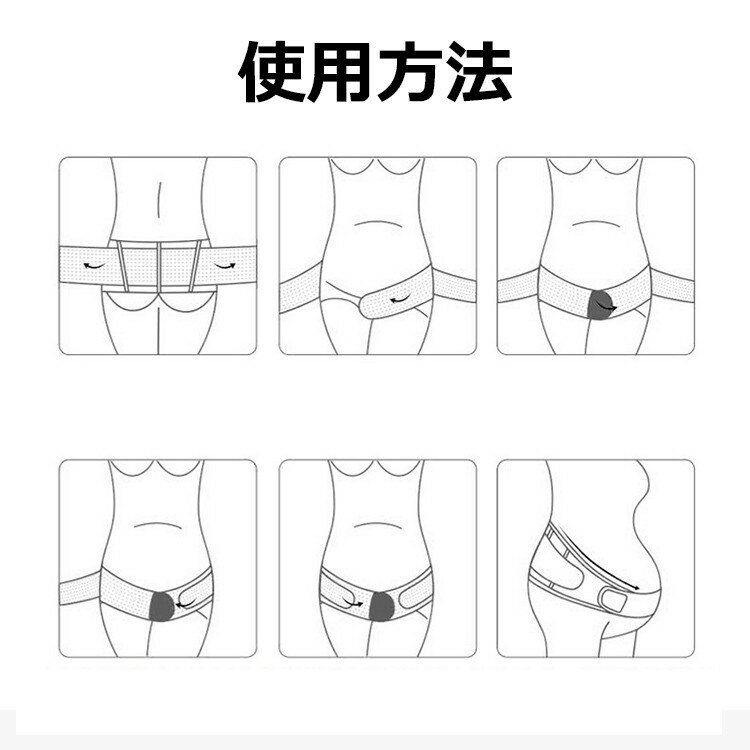 使用方法