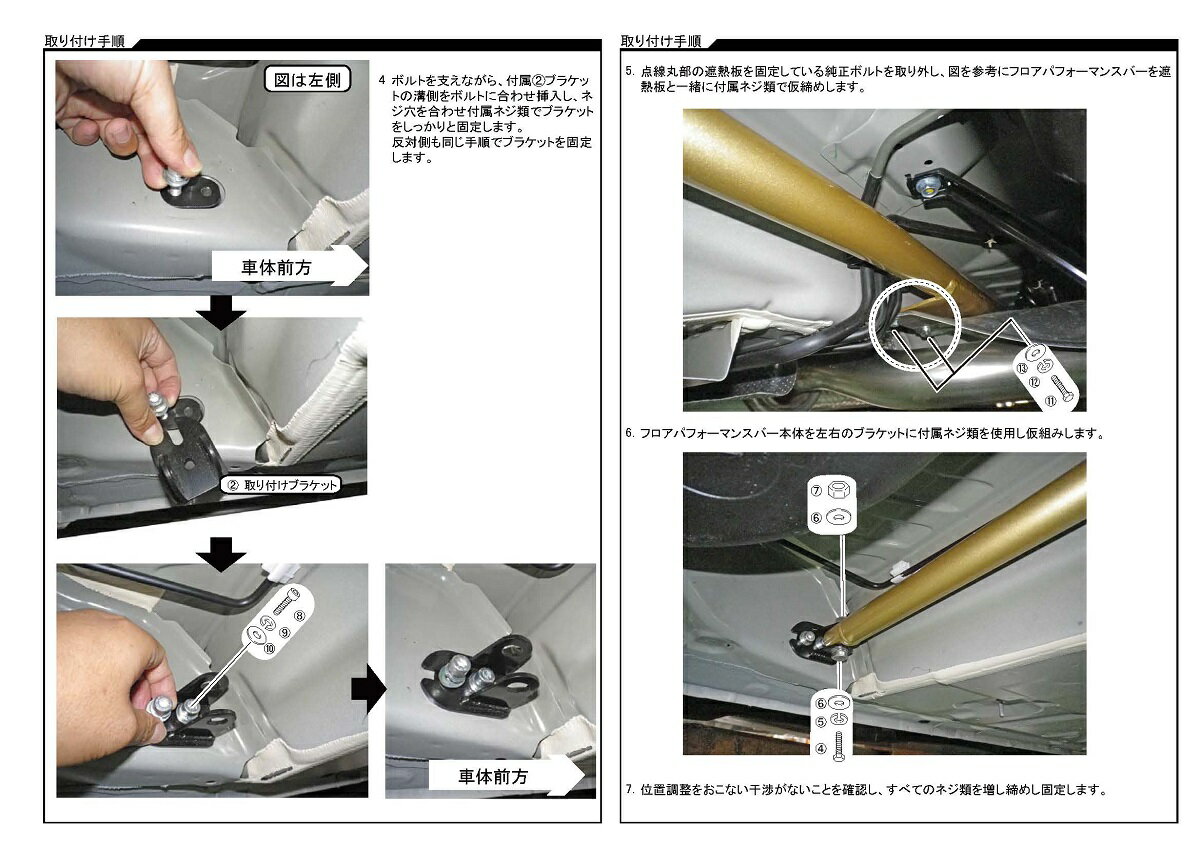 取り付け手順

図は左側

4 ボルトを支えながら、付属②ブラケットの溝側をボルトに合わせ挿入し、ネジ穴を合わせ付属ネジ類でブラケットをしっかりと固定します。
反対側も同じ手順でブラケットを固定します。

車体前方

② 取り付けブラケット

⑧
⑨
⑩

車体前方

取り付け手順

5. 点線丸部の遮熱板を固定している純正ボルトを取り外し、図を参考にフロアパフォーマンスバーを遮熱板と一緒に付属ネジ類で仮締めします。

⑬
⑫
⑪

6. フロアパフォーマンスバー本体を左右のブラケットに付属ネジ類を使用し仮組みします。

⑦
⑥
⑥
⑤
④

7. 位置調整をおこない干渉がないことを確認し、すべてのネジ類を増し締めし固定します。