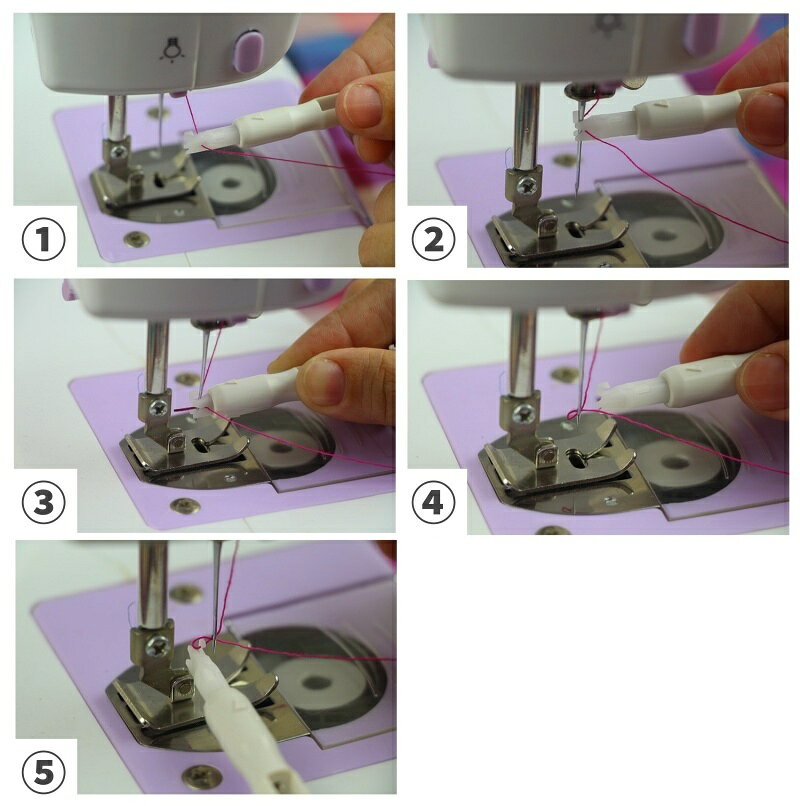 1
2
3
4
5