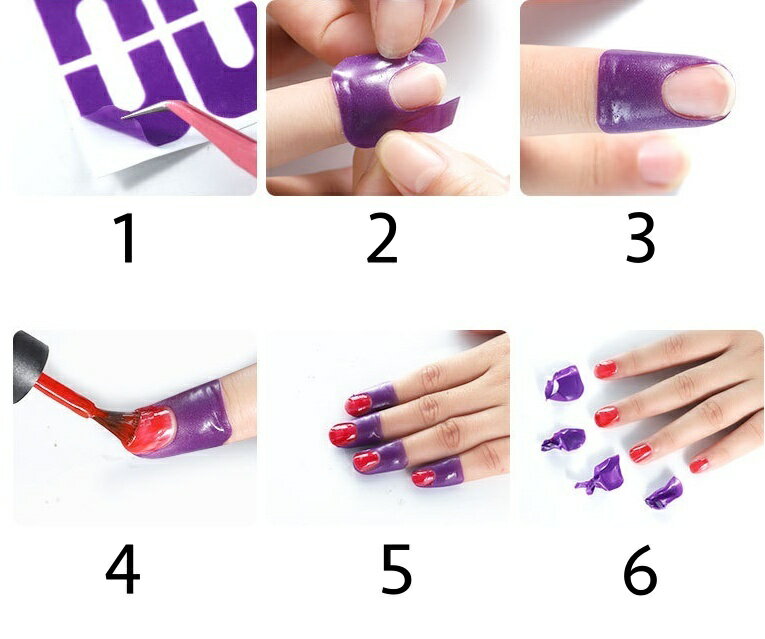 1 2 3

4 5 6