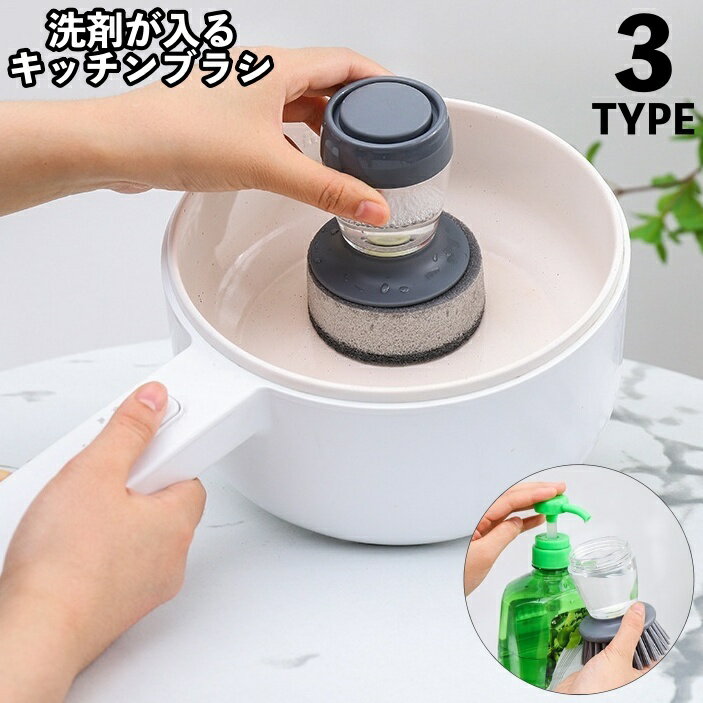 洗剤が入る
キッチンブラシ

3
TYPE