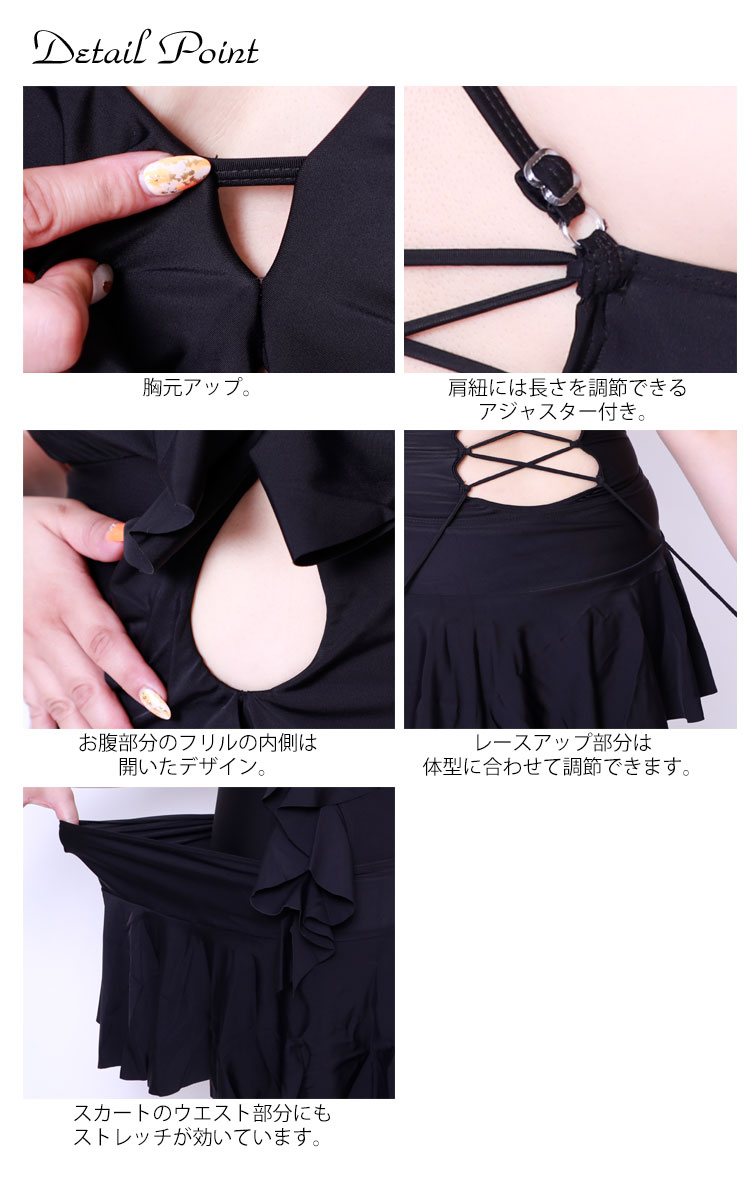 Detail Point

胸元アップ。

肩紐には長さを調節できるアジャスター付き。

お腹部分のフリルの内側は開いたデザイン。

レースアップ部分は体型に合わせて調節できます。

スカートのウエスト部分にもストレッチが効いています。