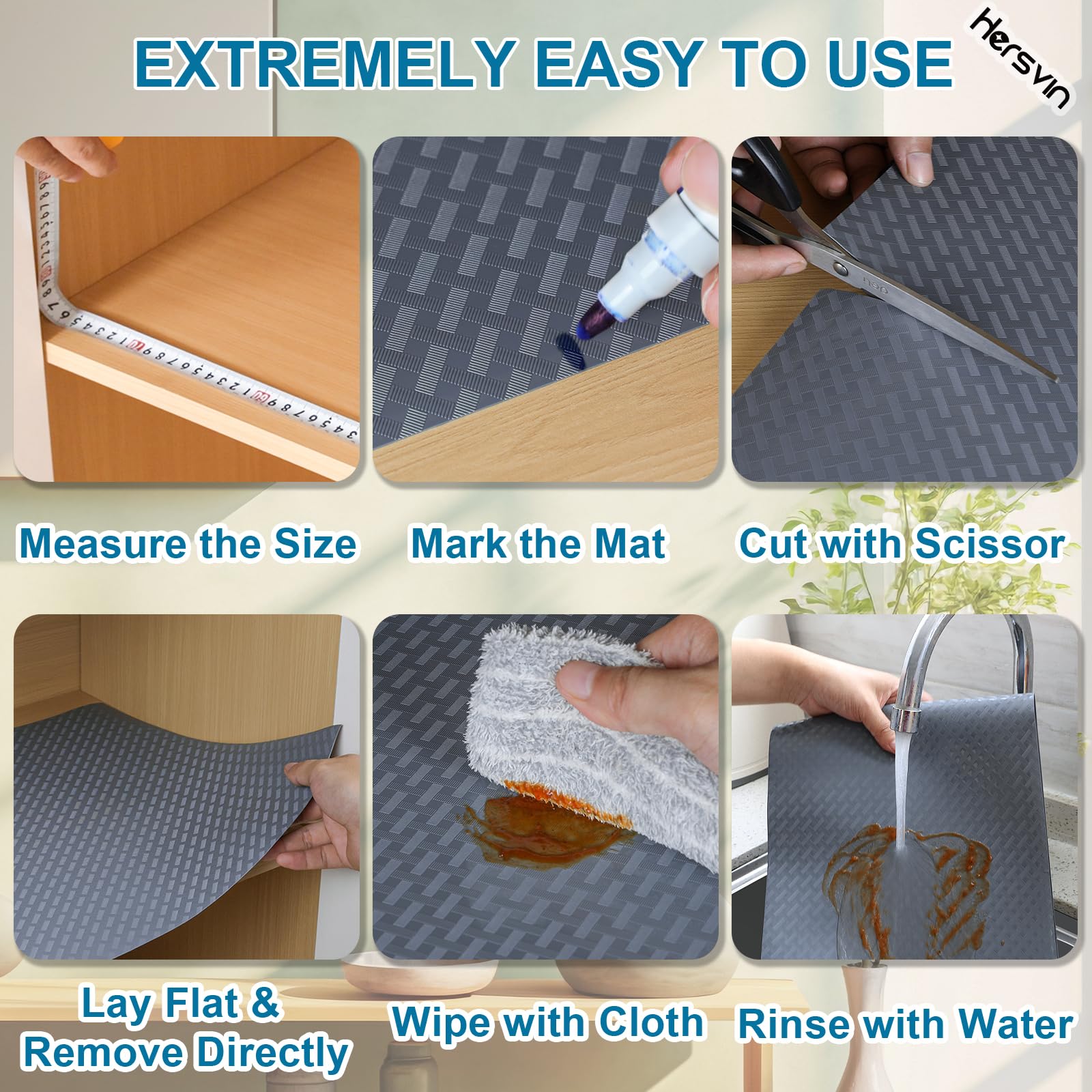 EXTREMELY EASY TO USE

Hersvin

Measure the Size

Mark the Mat

Cut with Scissor

Lay Flat & Remove Directly

Wipe with Cloth

Rinse with Water