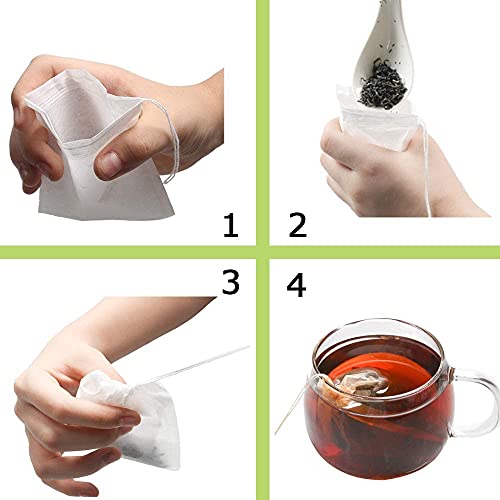 1

2

3

4