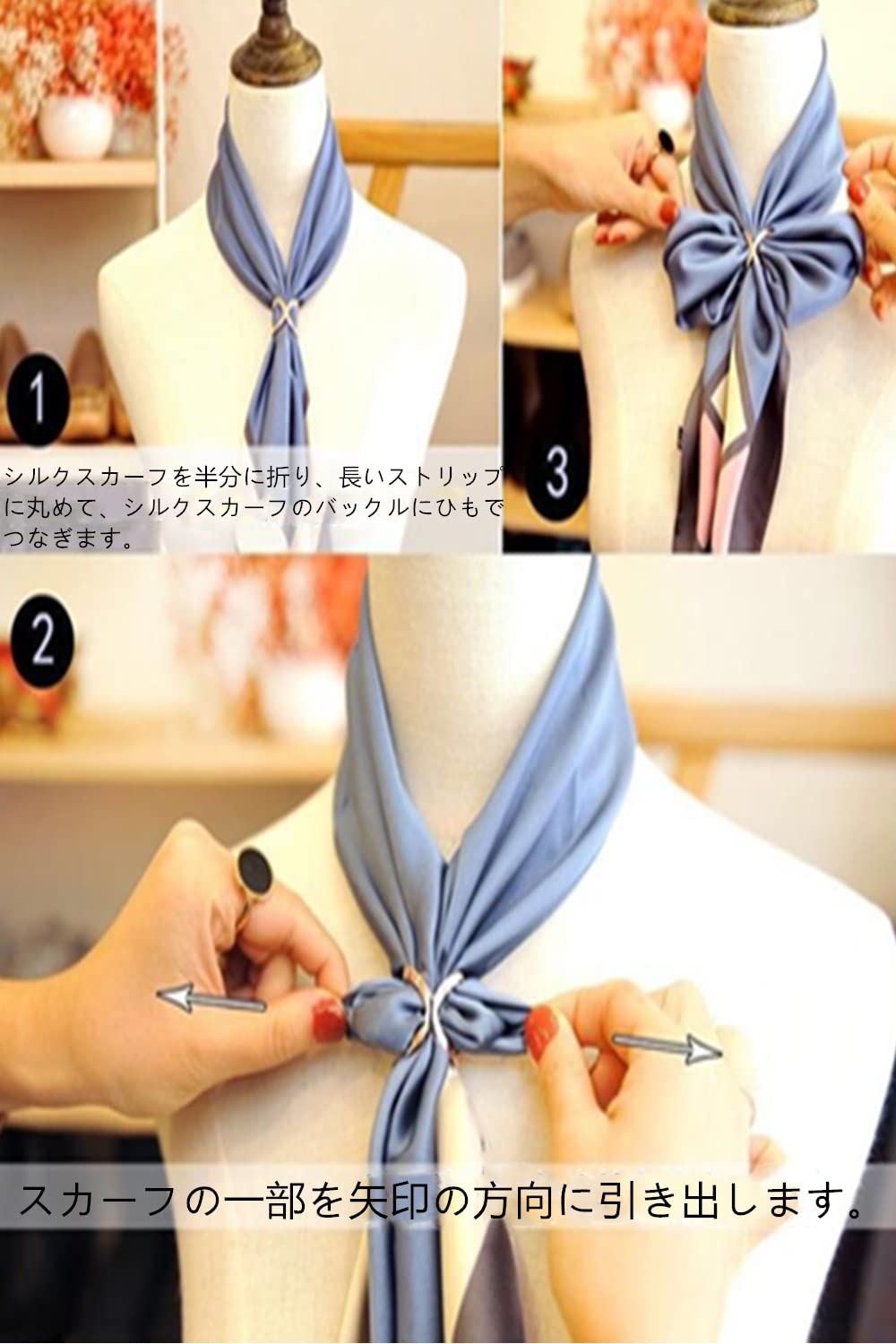 1

シルクスカーフを半分に折り、長いストリップに丸めて、シルクスカーフのバックルにひもでつなぎます。

3

2

スカーフの一部を矢印の方向に引き出します。