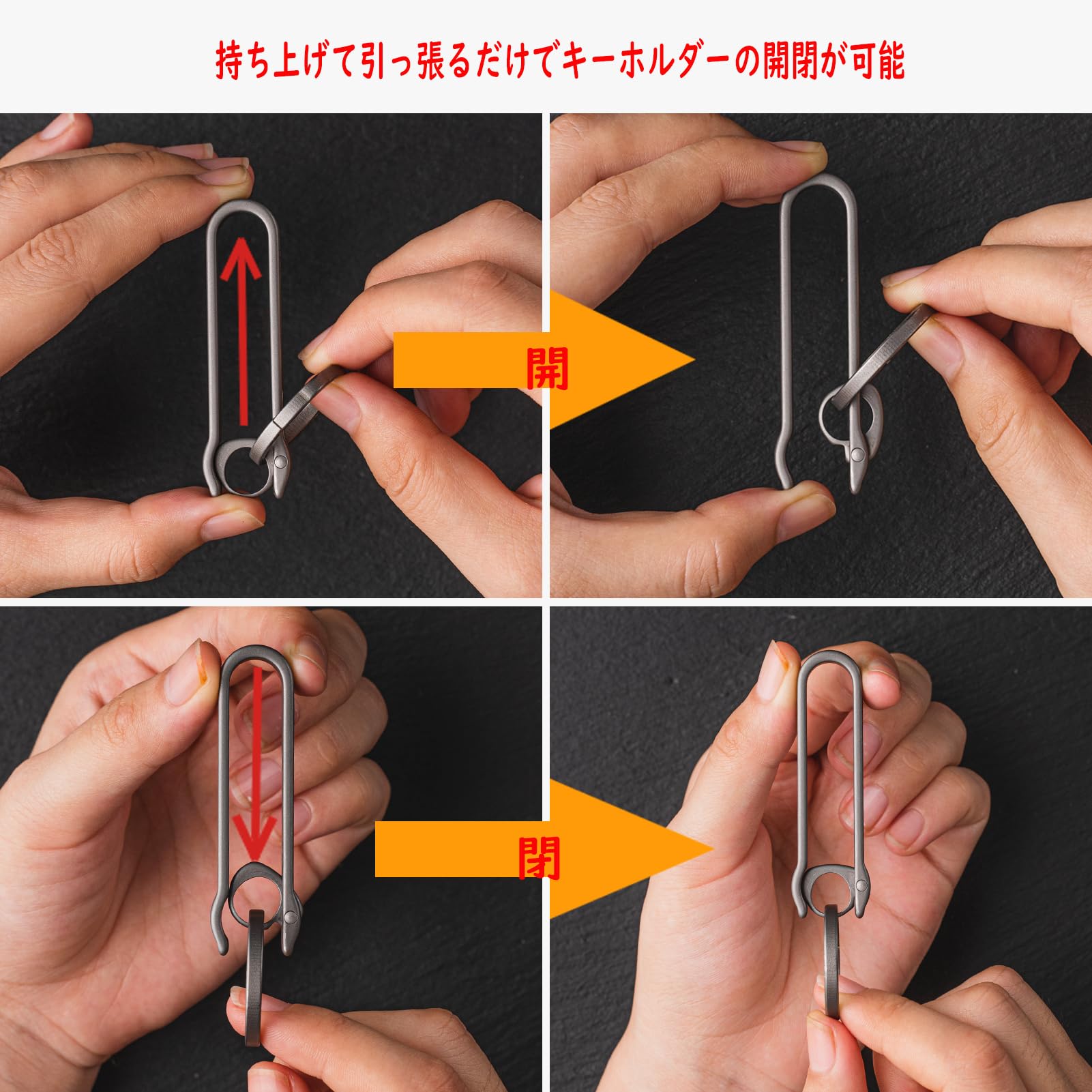 持ち上げて引っ張るだけでキーホルダーの開閉が可能

開

閉