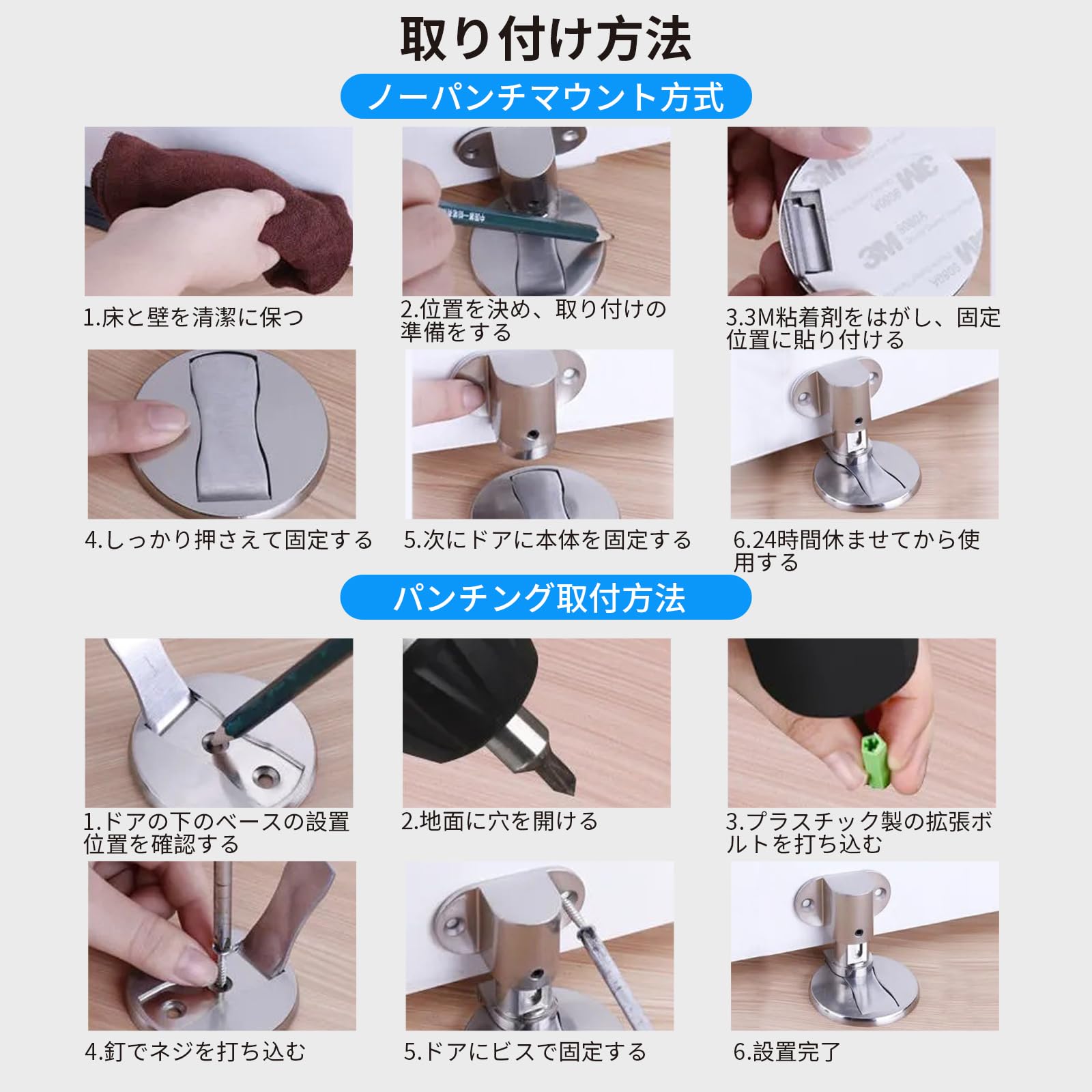 取り付け方法

ノーパンチマウント方式

1.床と壁を清潔に保つ

2.位置を決め、取り付けの準備をする

3.3M粘着剤をはがし、固定位置に貼り付ける

4.しっかり押さえて固定する

5.次にドアに本体を固定する

6.24時間休ませてから使用する

パンチング取付方法

1.ドアの下のベースの設置位置を確認する

2.地面に穴を開ける

3.プラスチック製の拡張ボルトを打ち込む

4.釘でネジを打ち込む

5.ドアにビスで固定する

6.設置完了