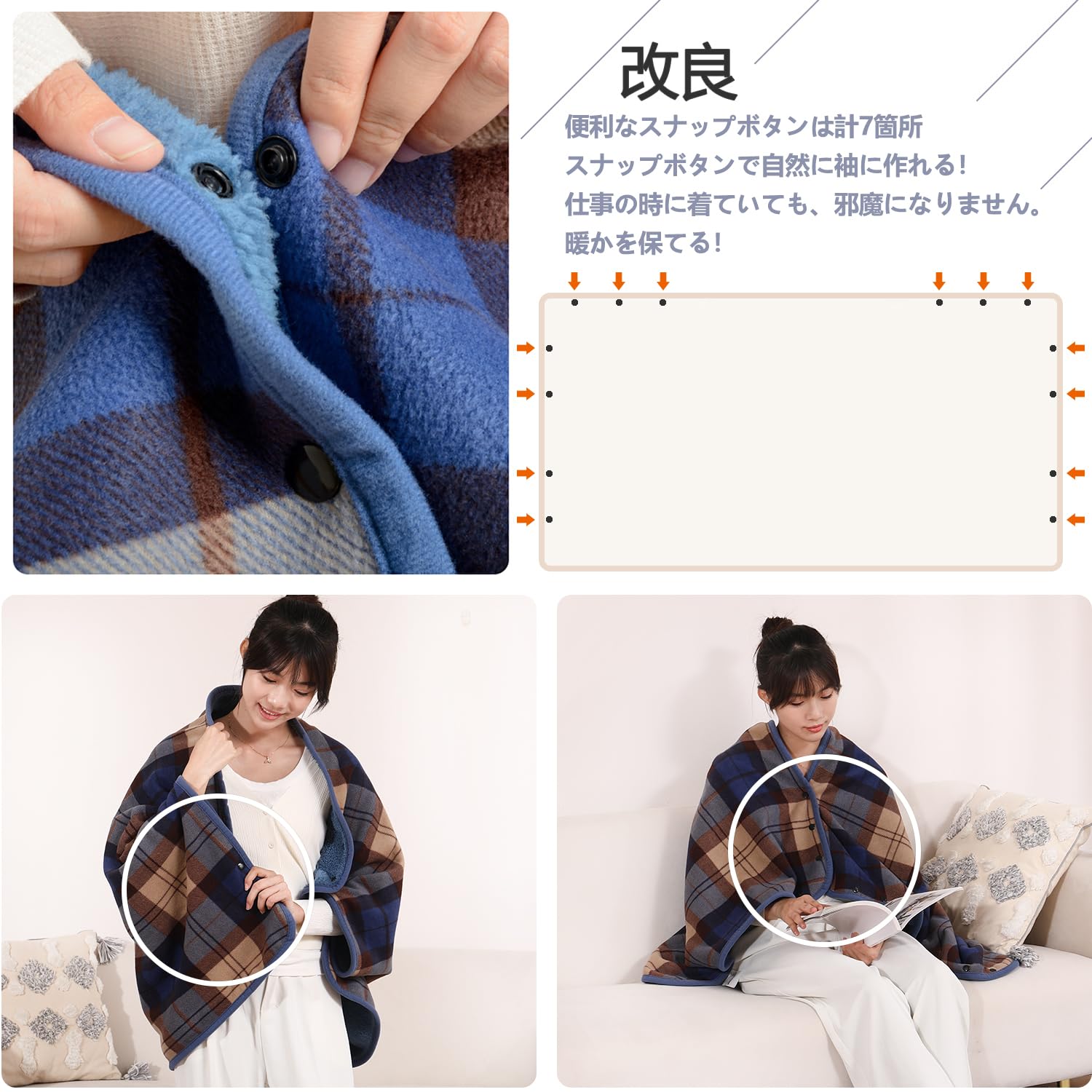 改良

便利なスナップボタンは計7箇所
スナップボタンで自然に袖に作れる！
仕事の時に着ていても、邪魔になりません。
暖かを保てる！