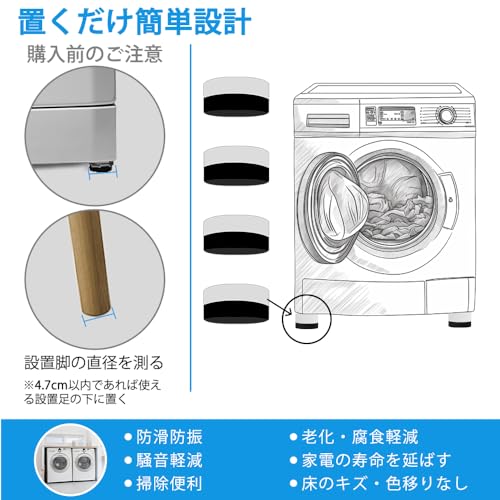 置くだけ簡単設計

購入前のご注意

設置脚の直径を測る

※4.7cm以内であれば使える設置足の下に置く

● 防滑防振
● 騒音軽減
● 掃除便利

● 老化・腐食軽減
● 家電の寿命を延ばす
● 床のキズ・色移りなし