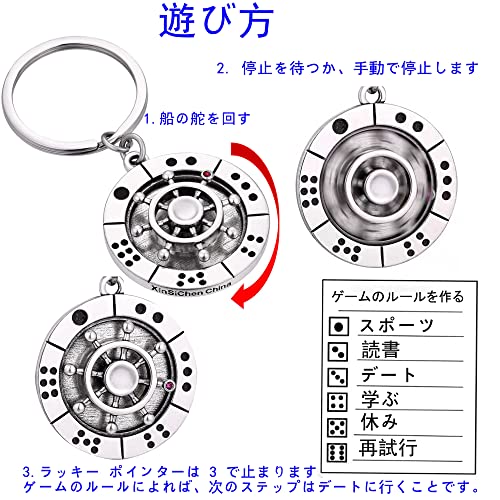 遊び方

2. 停止を待つか、手動で停止します

1. 船の舵を回す

XinSiChen China

ゲームのルールを作る

スポーツ

読書

デート

学ぶ

休み

再試行

3. ラッキー ポインターは 3 で止まります
ゲームのルールによれば、次のステップはデートに行くことです。