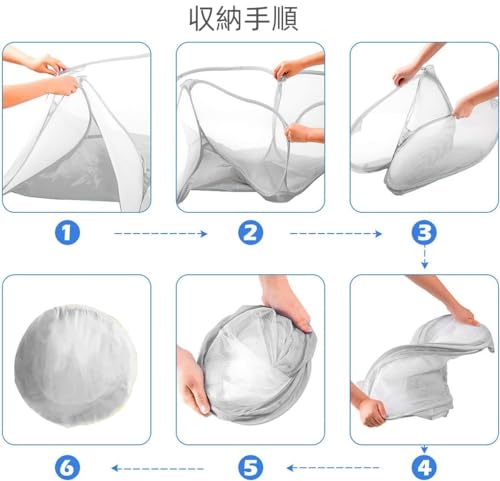 収納手順

1
2
3
6
5
4