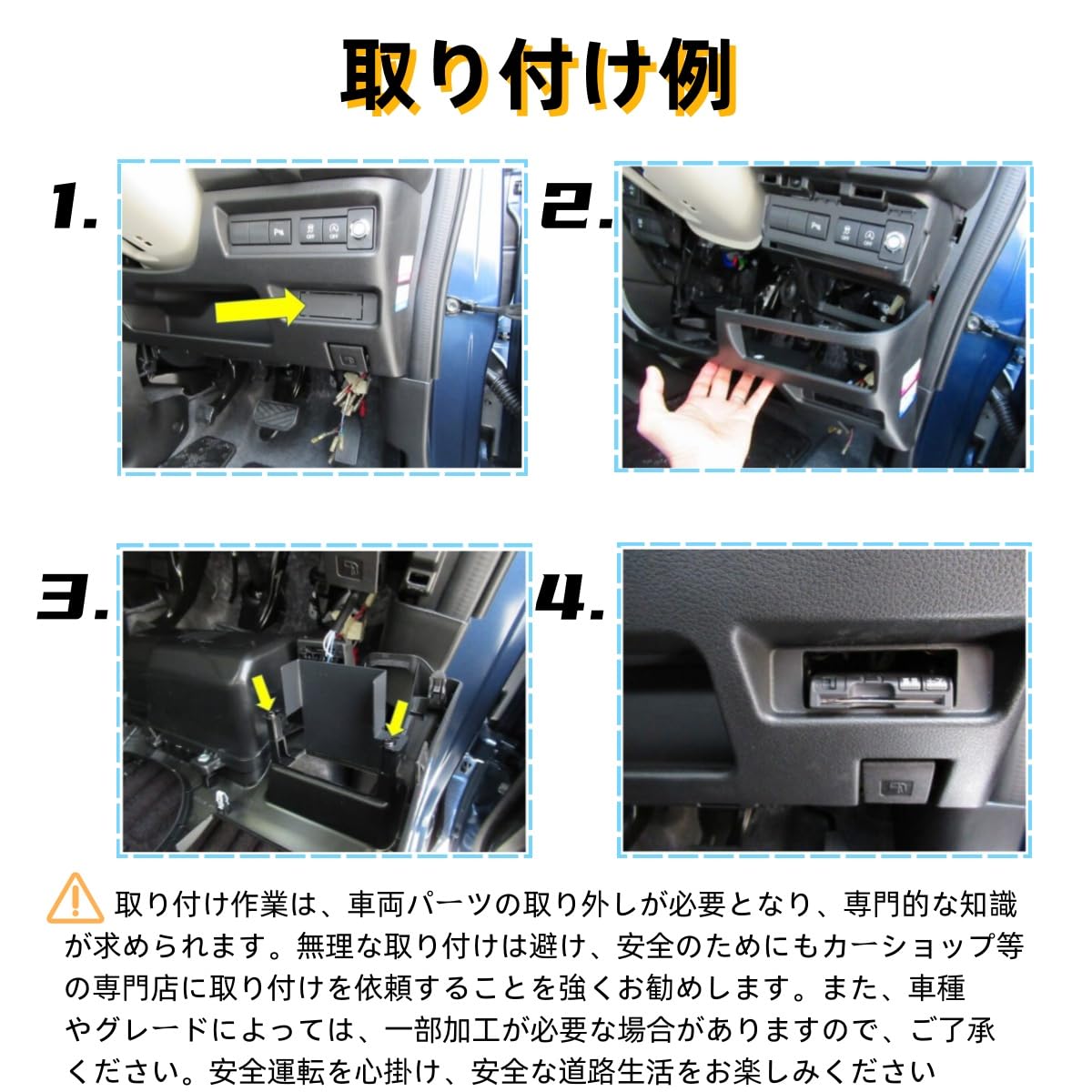 取り付け例

1.

2.

3.

4.

取り付け作業は、車両パーツの取り外しが必要となり、専門的な知識が求められます。無理な取り付けは避け、安全のためにもカーショップ等の専門店に取り付けを依頼することを強くお勧めします。また、車種やグレードによっては、一部加工が必要な場合がありますので、ご了承ください。安全運転を心掛け、安全な道路生活をお楽しみください