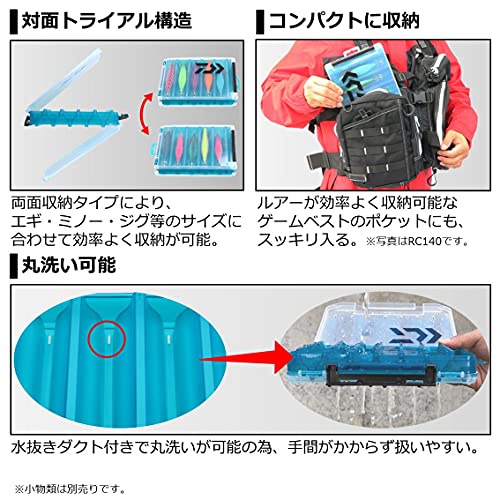 対面トライアル構造

両面収納タイプにより、エギ・ミノー・ジグ等のサイズに合わせて効率よく収納が可能。

コンパクトに収納

ルアーが効率よく収納可能なゲームベストのポケットにも、スッキリ入る。※写真はRC140です。

丸洗い可能

水抜きダクト付きで丸洗いが可能の為、手間がかからず扱いやすい。

※小物類は別売りです。