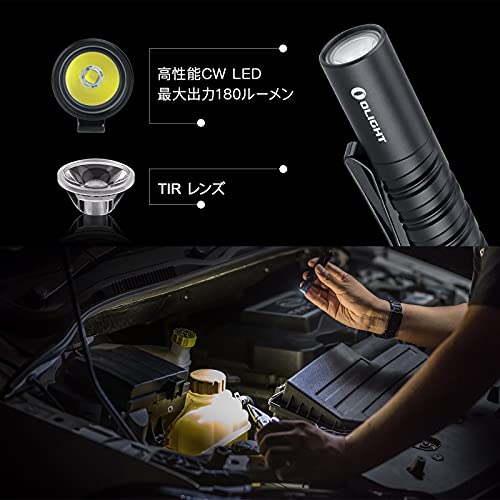 高性能CW LED
最大出力180ルーメン

TIR レンズ

OLIGHT