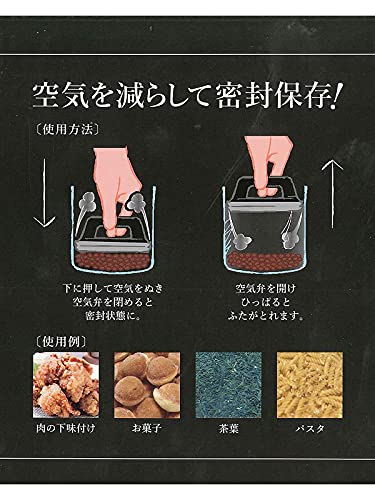 空気を減らして密封保存!

〔使用方法〕

下に押して空気をぬき
空気弁を閉めると
密封状態に。

空気弁を開け
ひっぱると
ふたがとれます。

〔使用例〕

肉の下味付け

お菓子

茶葉

パスタ