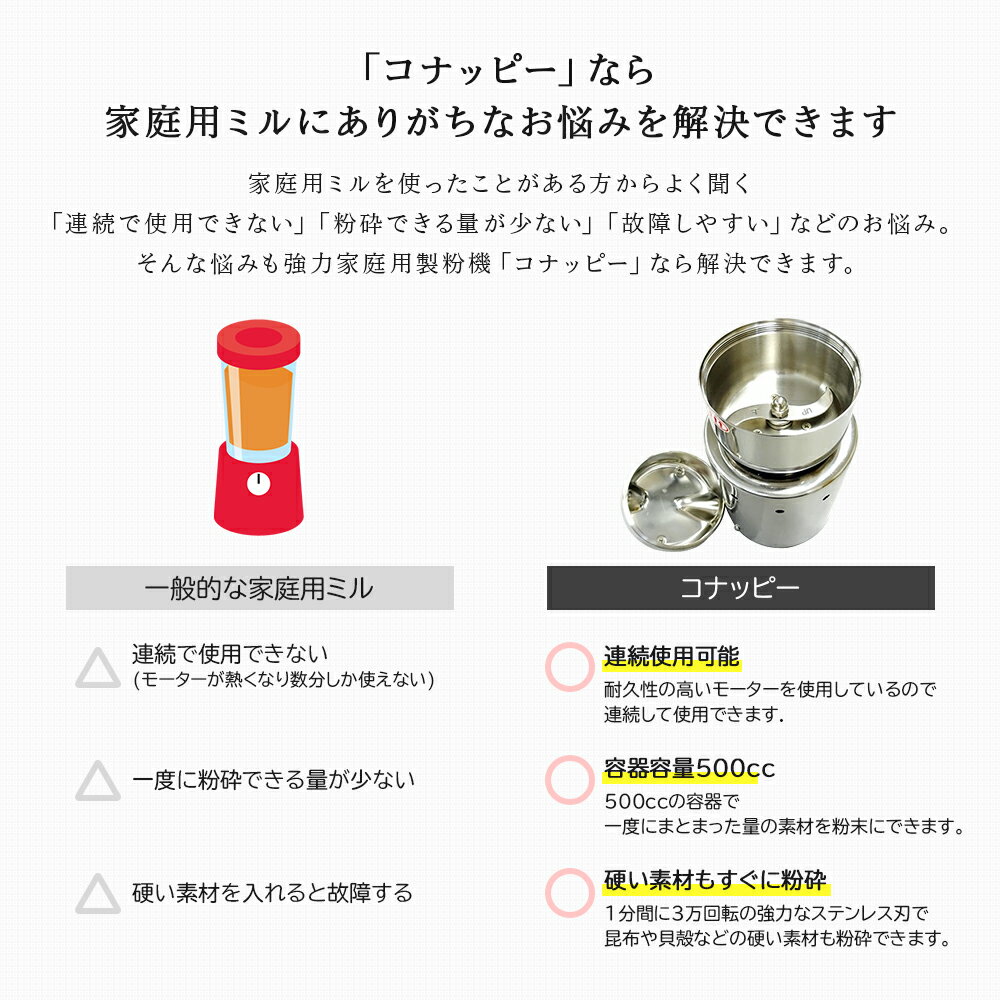 「コナッピー」なら
家庭用ミルにありがちなお悩みを解決できます

家庭用ミルを使ったことがある方からよく聞く
「連続で使用できない」「粉砕できる量が少ない」「故障しやすい」などのお悩み。
そんな悩みも強力家庭用製粉機「コナッピー」なら解決できます。

一般的な家庭用ミル

連続で使用できない
(モーターが熱くなり数分しか使えない)

一度に粉砕できる量が少ない

硬い素材を入れると故障する

コナッピー

連続使用可能
耐久性の高いモーターを使用しているので
連続して使用できます.

容器容量500cc
500ccの容器で
一度にまとまった量の素材を粉末にできます。

硬い素材もすぐに粉砕
1分間に3万回転の強力なステンレス刃で
昆布や貝殻などの硬い素材も粉砕できます。