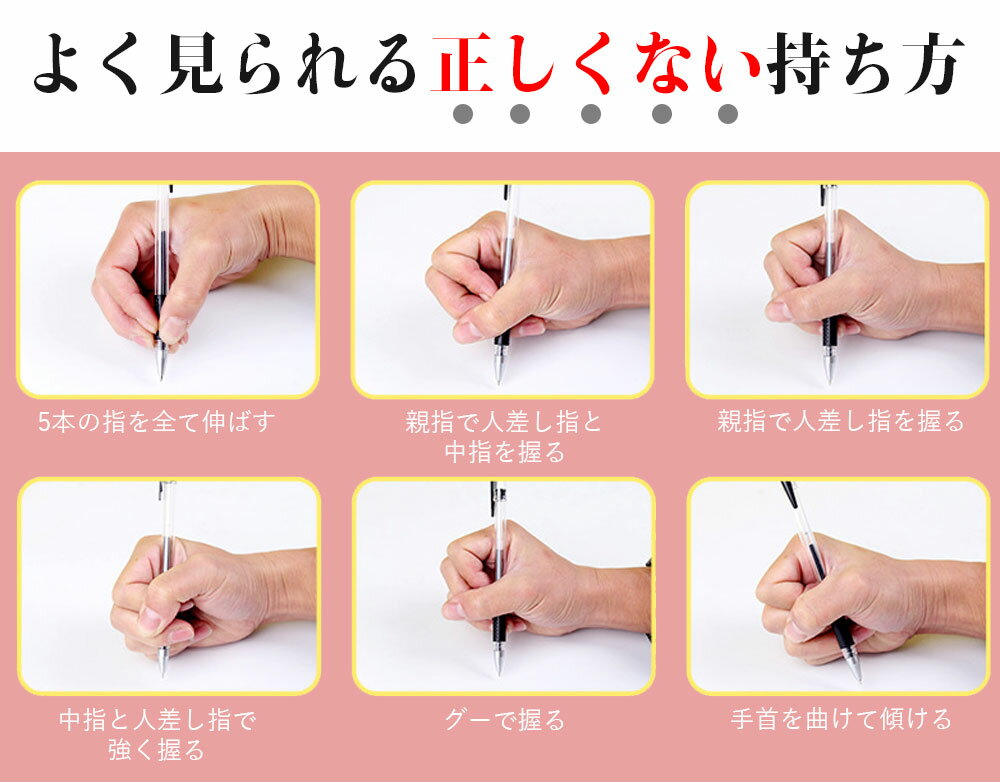 よく見られる正しくない持ち方

5本の指を全て伸ばす

親指で人差し指と中指を握る

親指で人差し指を握る

中指と人差し指で強く握る

グーで握る

手首を曲げて傾ける