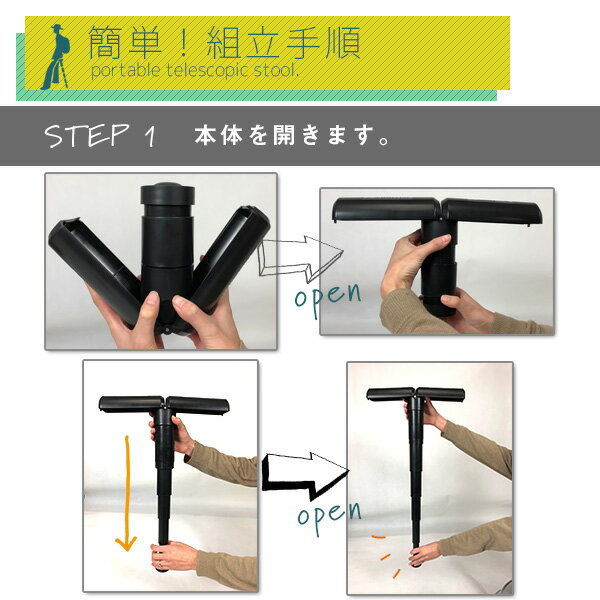 簡単！組立手順
portable telescopic stool.

STEP 1　本体を開きます。

open

open