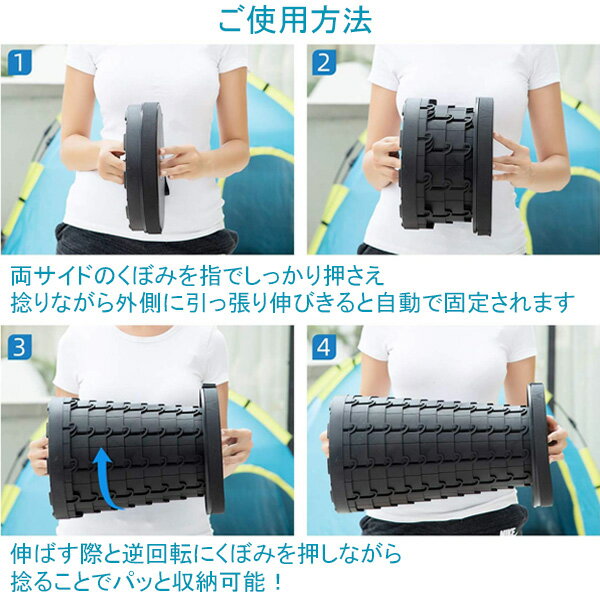 ご使用方法

1

2

両サイドのくぼみを指でしっかり押さえ
捻りながら外側に引っ張り伸びきると自動で固定されます

3

4

伸ばす際と逆回転にくぼみを押しながら
捻ることでパッと収納可能！