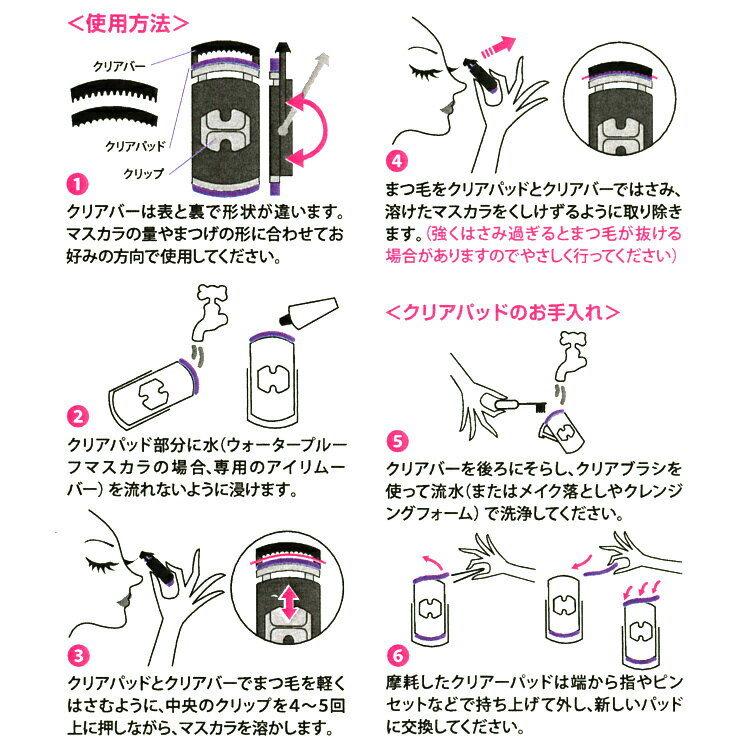 ＜使用方法＞

クリアバー
クリアパッド
クリップ

1
クリアバーは表と裏で形状が違います。マスカラの量やまつげの形に合わせてお好みの方向で使用してください。

2
クリアパッド部分に水（ウォータープルーフマスカラの場合、専用のアイリムーバー）を流れないように浸けます。

3
クリアパッドとクリアバーでまつ毛を軽くはさむように、中央のクリップを4～5回上に押しながら、マスカラを溶かします。

4
まつ毛をクリアパッドとクリアバーではさみ、溶けたマスカラをくしけずるように取り除きます。（強くはさみ過ぎるとまつ毛が抜ける場合がありますのでやさしく行ってください）

＜クリアパッドのお手入れ＞

5
クリアバーを後ろにそらし、クリアブラシを使って流水（またはメイク落としやクレンジングフォーム）で洗浄してください。

6
摩耗したクリアーパッドは端から指やピンセットなどで持ち上げて外し、新しいパッドに交換してください。