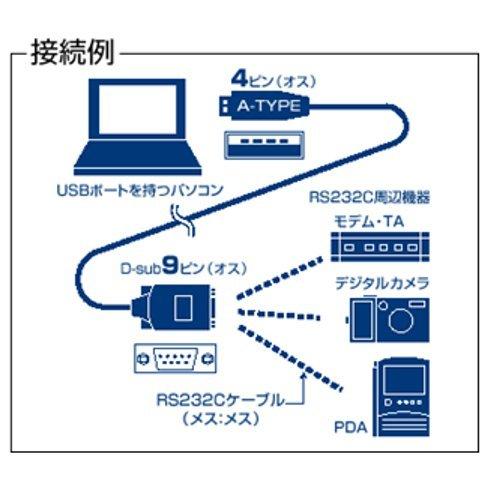 接続例

4ピン（オス）

A-TYPE

USBポートを持つパソコン

RS232C周辺機器

モデム・TA

D-sub9ピン（オス）

デジタルカメラ

RS232Cケーブル
（メス:メス）

PDA