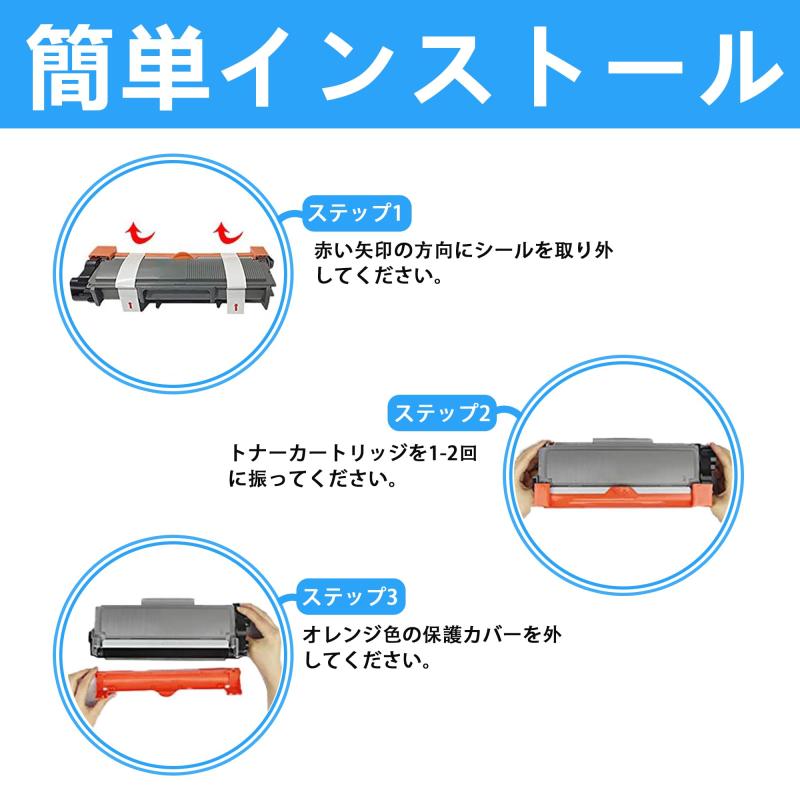 簡単インストール

ステップ1

赤い矢印の方向にシールを取り外してください。

ステップ2

トナーカートリッジを1-2回に振ってください。

ステップ3

オレンジ色の保護カバーを外してください。