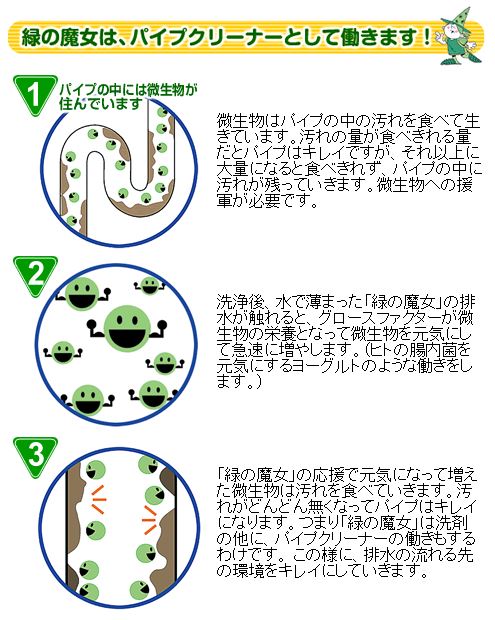 緑の魔女は、パイプクリーナーとして働きます！

1

パイプの中には微生物が住んでいます

微生物はパイプの中の汚れを食べて生きています。汚れの量が食べきれる量だとパイプはキレイですが、それ以上に大量になると食べきれず、パイプの中に汚れが残っていきます。微生物への援軍が必要です。

2

洗浄後、水で薄まった「緑の魔女」の排水が触れると、グロースファクターが微生物の栄養となって微生物を元気にして急速に増やします。(ヒトの腸内菌を元気にするヨーグルトのような働きをします。)

3

「緑の魔女」の応援で元気になって増えた微生物は汚れを食べていきます。汚れがどんどん無くなってパイプはキレイになります。つまり「緑の魔女」は洗剤の他に、パイプクリーナーの働きもするわけです。この様に、排水の流れる先の環境をキレイにしていきます。