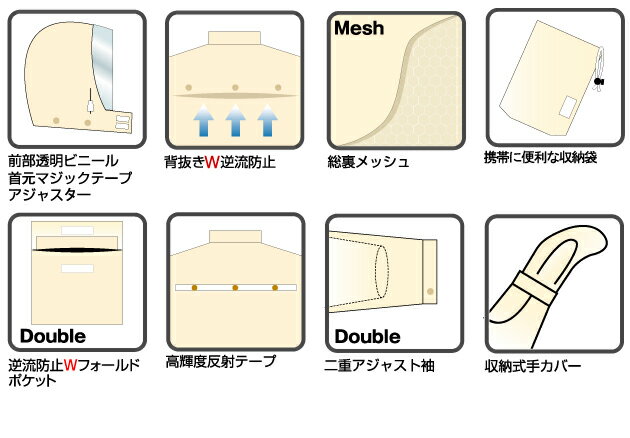 前部透明ビニール
首元マジックテープ
アジャスター

背抜きW逆流防止

Mesh

総裏メッシュ

携帯に便利な収納袋

Double

逆流防止Wフォールド
ポケット

高輝度反射テープ

Double

二重アジャスト袖

収納式手カバー