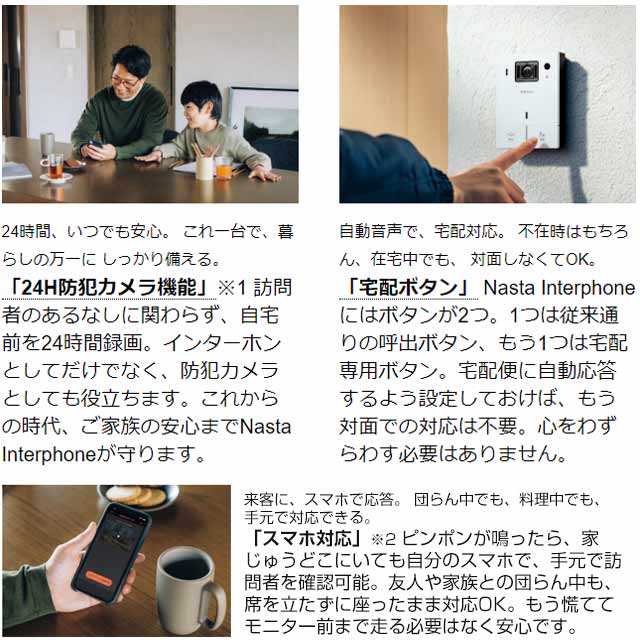 24時間、いつでも安心。 これ一台で、暮らしの万一に しっかり備える。

「24H防犯カメラ機能」※1 訪問者のあるなしに関わらず、自宅前を24時間録画。インターホンとしてだけでなく、防犯カメラとしても役立ちます。これからの時代、ご家族の安心までNasta Interphoneが守ります。

自動音声で、宅配対応。 不在時はもちろん、在宅中でも、 対面しなくてOK。

「宅配ボタン」 Nasta Interphoneにはボタンが2つ。1つは従来通りの呼出ボタン、もう1つは宅配専用ボタン。宅配便に自動応答するよう設定しておけば、もう対面での対応は不要。心をわずらわす必要はありません。

来客に、スマホで応答。 団らん中でも、料理中でも、手元で対応できる。

「スマホ対応」※2 ピンポンが鳴ったら、家じゅうどこにいても自分のスマホで、手元で訪問者を確認可能。友人や家族との団らん中も、席を立たずに座ったまま対応OK。もう慌ててモニター前まで走る必要はなく安心です。