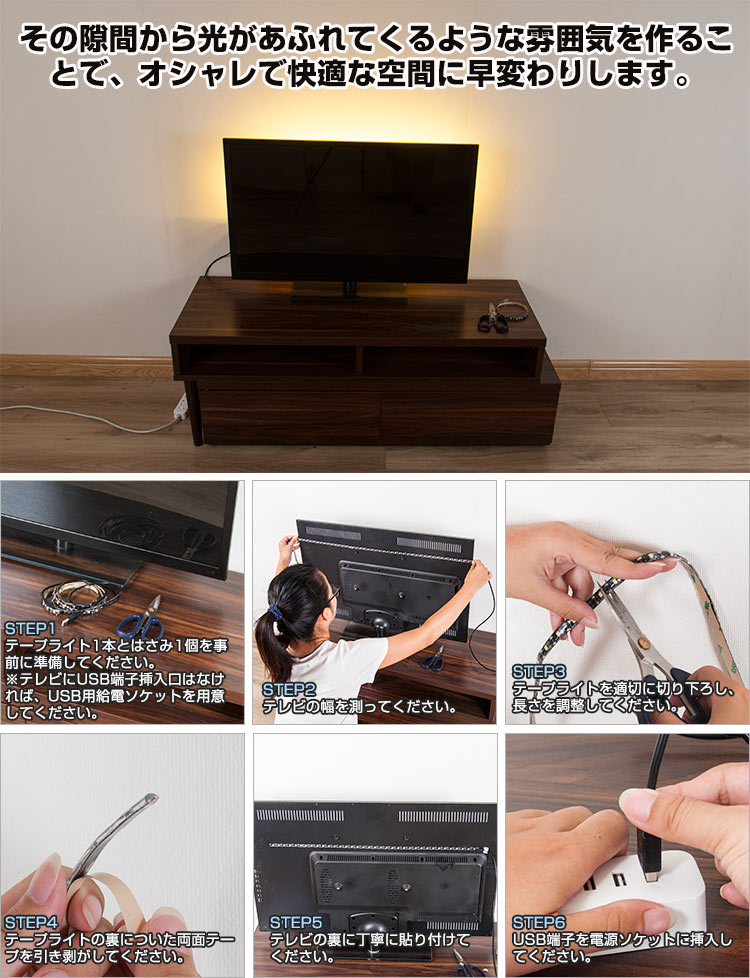 その隙間から光があふれてくるような雰囲気を作ることで、オシャレで快適な空間に早変わりします。

STEP1
テープライト1本とはさみ1個を事前に準備してください。
※テレビにUSB端子挿入口はなければ、USB用給電ソケットを用意してください。

STEP2
テレビの幅を測ってください。

STEP3
テープライトを適切に切り下ろし、長さを調整してください。

STEP4
テープライトの裏についた両面テープを引き剥がしてください。

STEP5
テレビの裏に丁寧に貼り付けてください。

STEP6
USB端子を電源ソケットに挿入してください。