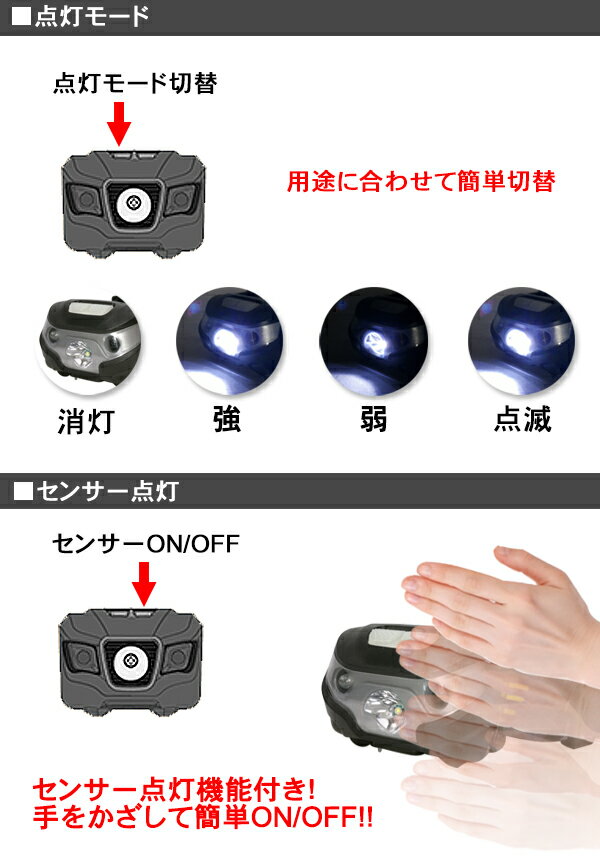 ■点灯モード

点灯モード切替

用途に合わせて簡単切替

消灯

強

弱

点滅

■センサー点灯

センサーON/OFF

センサー点灯機能付き!
手をかざして簡単ON/OFF!!