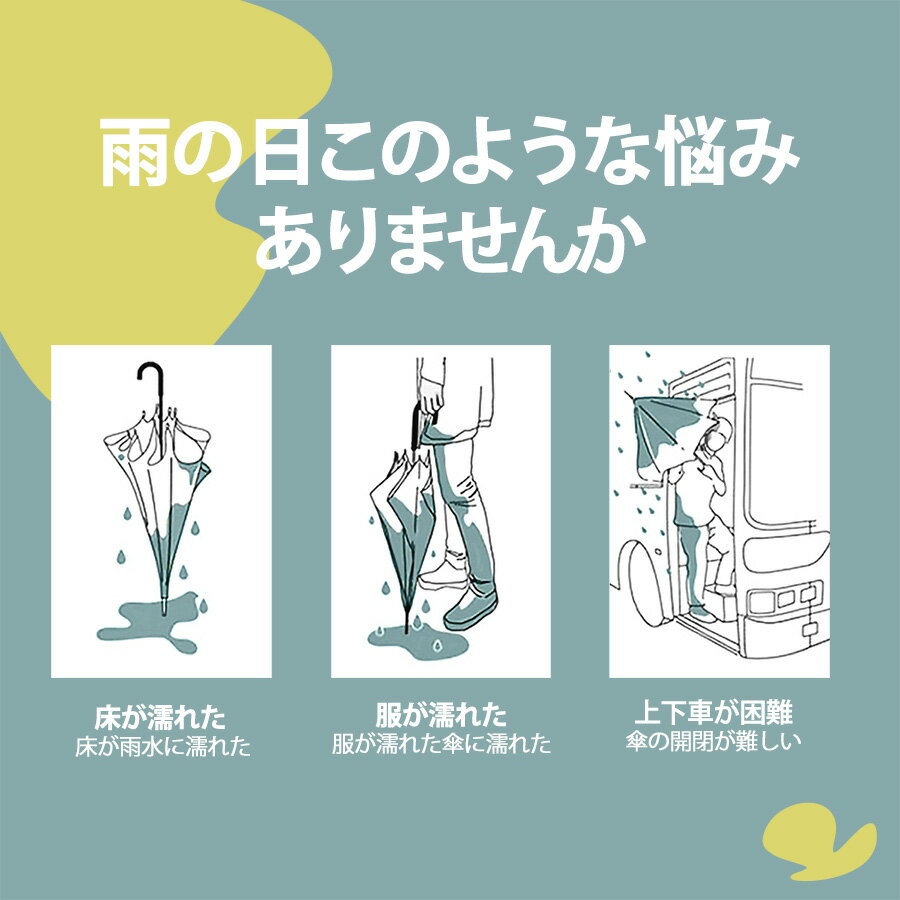 雨の日このような悩み
ありませんか

床が濡れた
床が雨水に濡れた

服が濡れた
服が濡れた傘に濡れた

上下車が困難
傘の開閉が難しい