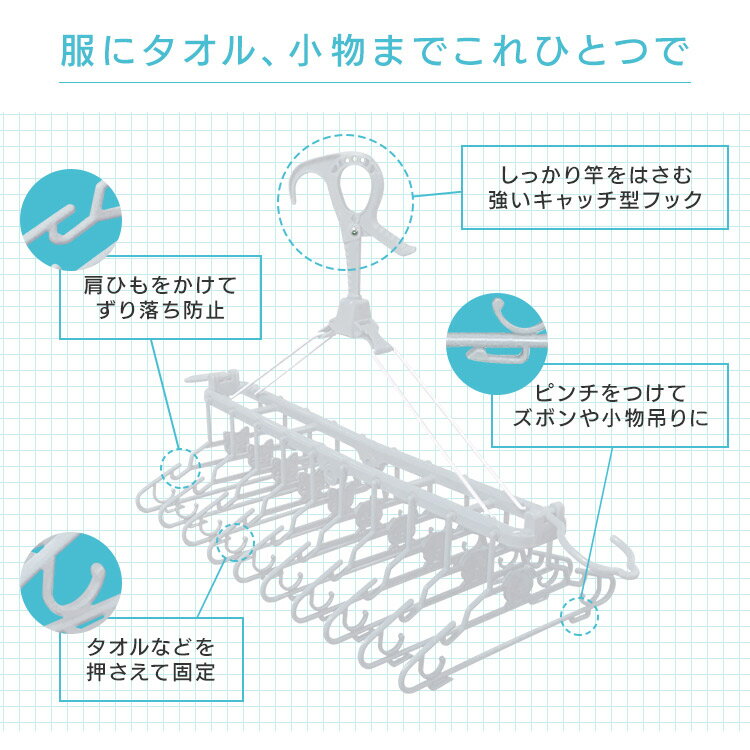 服にタオル、小物までこれひとつで

しっかり竿をはさむ
強いキャッチ型フック

肩ひもをかけて
ずり落ち防止

ピンチをつけて
ズボンや小物吊りに

タオルなどを
押さえて固定