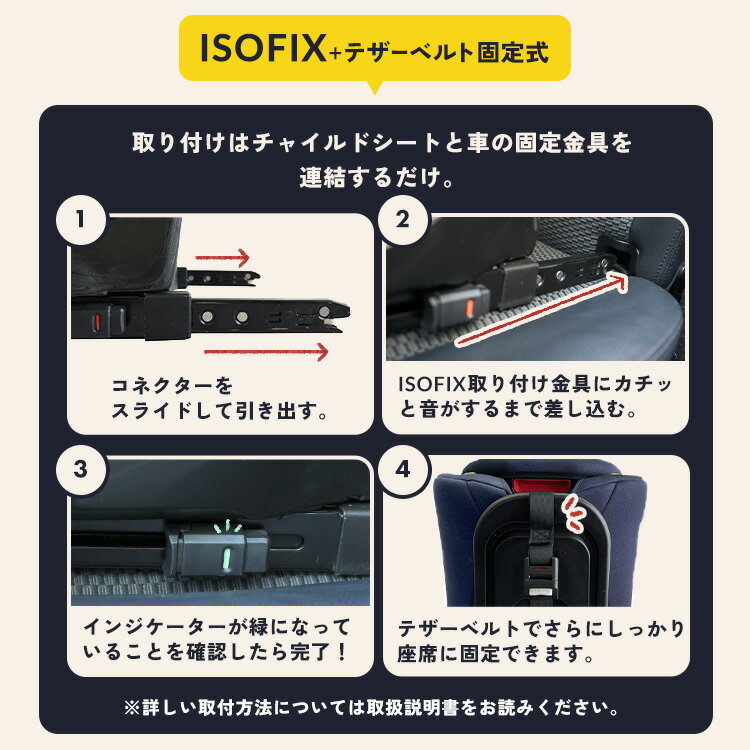 ISOFIX+テザーベルト固定式

取り付けはチャイルドシートと車の固定金具を連結するだけ。

1

コネクターをスライドして引き出す。

2

ISOFIX取り付け金具にカチッと音がするまで差し込む。

3

インジケーターが緑になっていることを確認したら完了！

4

テザーベルトでさらにしっかり座席に固定できます。

※詳しい取付方法については取扱説明書をお読みください。