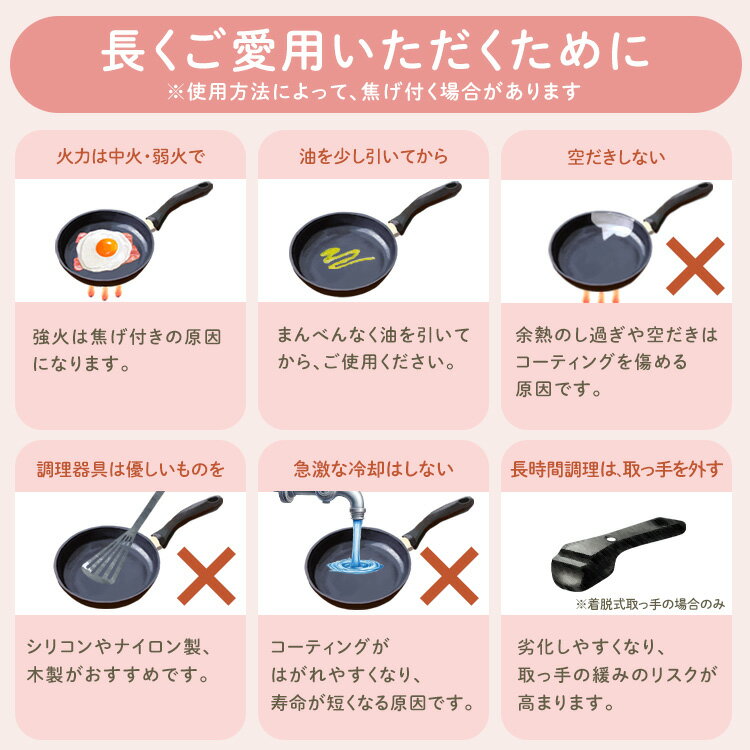 長くご愛用いただくために
※使用方法によって、焦げ付く場合があります

火力は中火・弱火で

強火は焦げ付きの原因になります。

油を少し引いてから

まんべんなく油を引いてから、ご使用ください。

空だきしない

余熱のし過ぎや空だきはコーティングを傷める原因です。

調理器具は優しいものを

シリコンやナイロン製、木製がおすすめです。

急激な冷却はしない

コーティングがはがれやすくなり、寿命が短くなる原因です。

長時間調理は、取っ手を外す

※着脱式取っ手の場合のみ

劣化しやすくなり、取っ手の緩みのリスクが高まります。