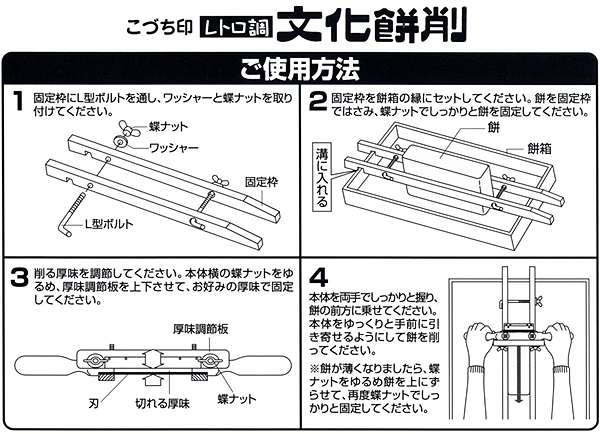 こづち印 レトロ調 文化餅削

ご使用方法

1 固定枠にL型ボルトを通し、ワッシャーと蝶ナットを取り付けてください。

蝶ナット
ワッシャー
固定枠
L型ボルト

2 固定枠を餅箱の縁にセットしてください。餅を固定枠ではさみ、蝶ナットでしっかりと餅を固定してください。

餅
餅箱
溝に入れる

3 削る厚味を調節してください。本体横の蝶ナットをゆるめ、厚味調節板を上下させて、お好みの厚味で固定してください。

厚味調節板
刃
切れる厚味
蝶ナット

4 本体を両手でしっかりと握り、餅の前方に乗せてください。本体をゆっくりと手前に引き寄せるようにして餅を削ってください。

※餅が薄くなりましたら、蝶ナットをゆるめ餅を上にずらせて、再度蝶ナットでしっかりと固定してください。