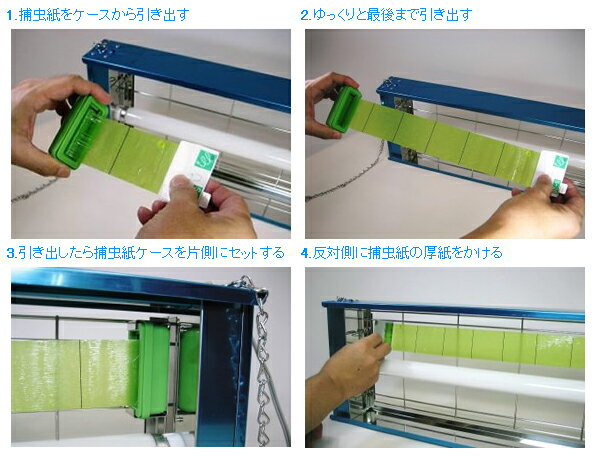 1.捕虫紙をケースから引き出す

2.ゆっくりと最後まで引き出す

3.引き出したら捕虫紙ケースを片側にセットする

4.反対側に捕虫紙の厚紙をかける