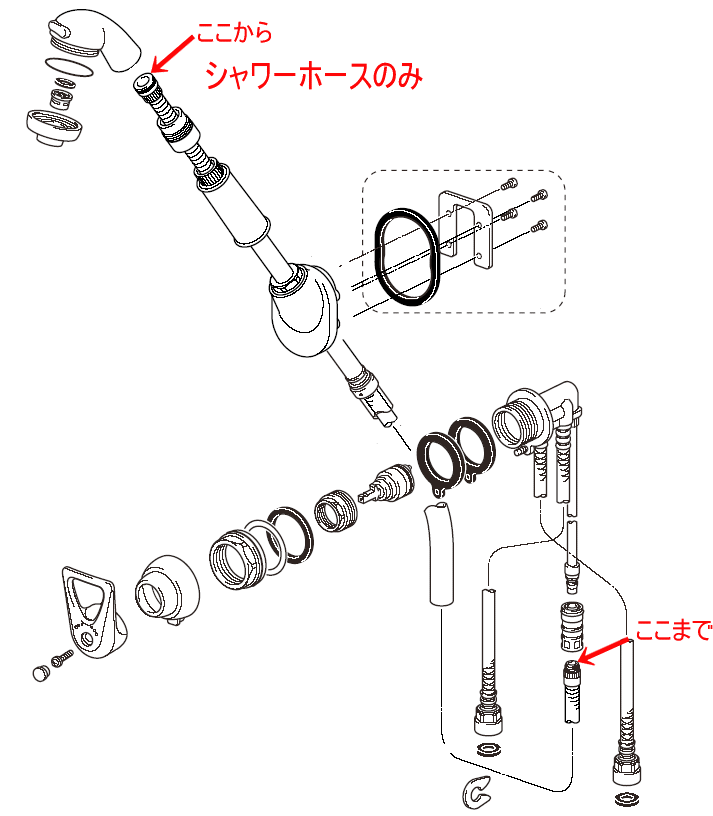 ここから
シャワーホースのみ

ここまで