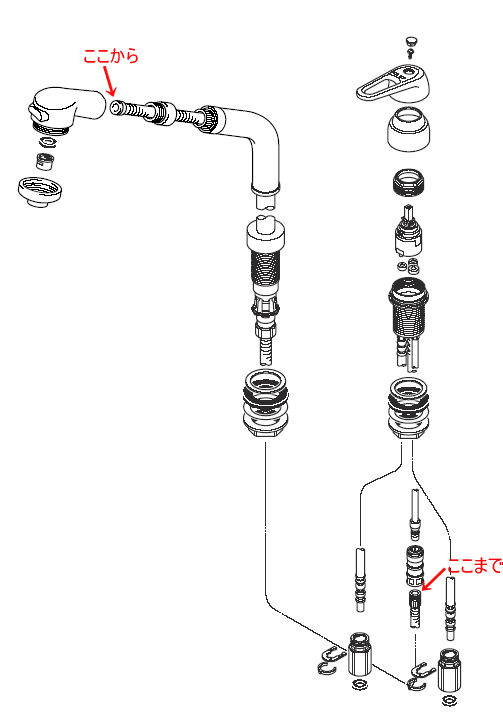 ここから

ここまで