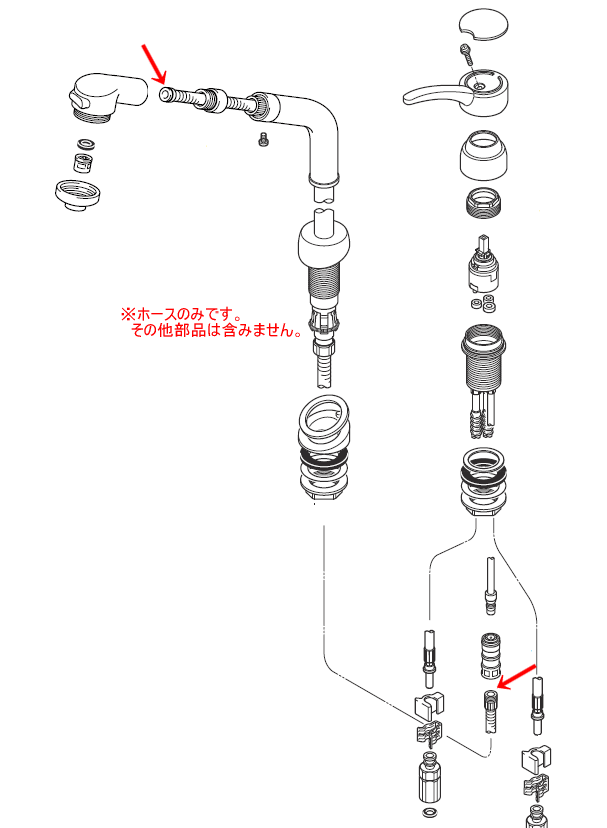 ※ホースのみです。
その他部品は含みません。