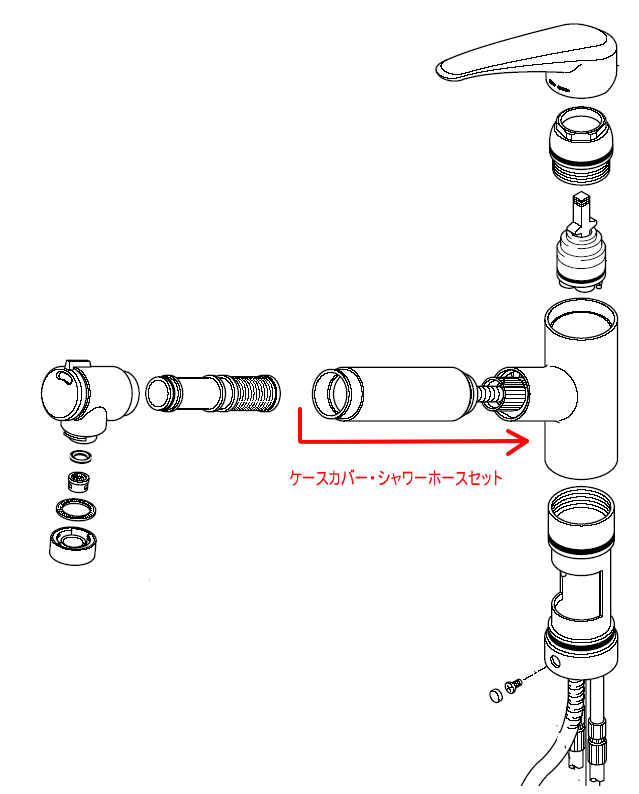 ケースカバー・シャワーホースセット