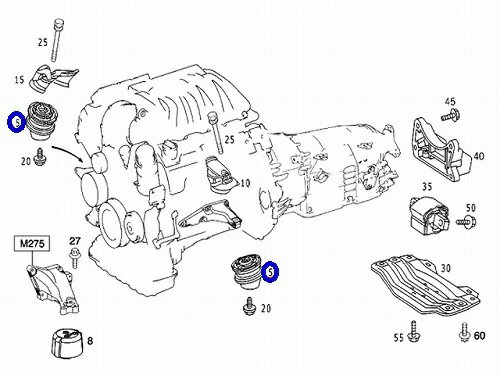 25
15
5
20
25
10
45
40
35
50
M275
27
5
20
30
8
55
60