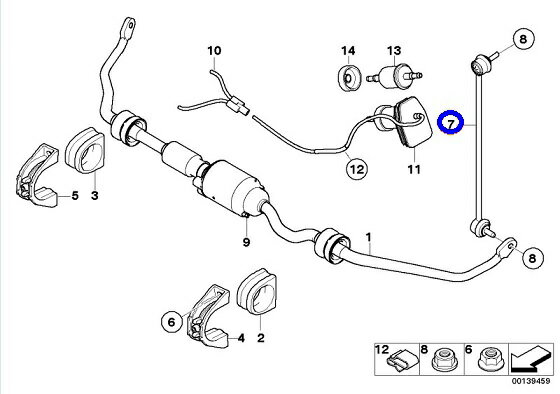 10
14
13
8
7
12
11
5
3
9
1
8
6
4
2
12
8
6
00139459